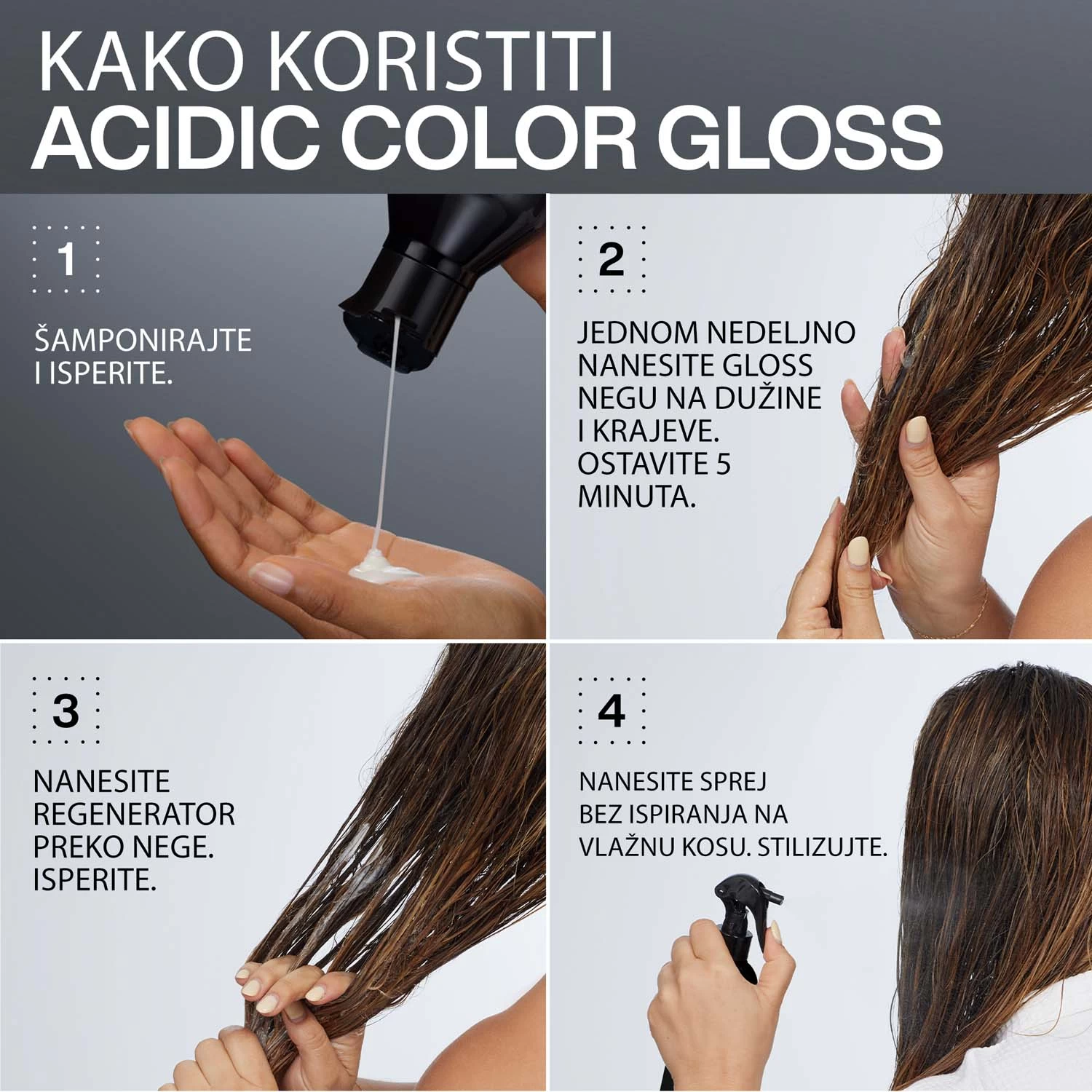 KAKO KORISTITI
ACIDIC COLOR GLOSS

1

ŠAMPONIRAJTE I ISPERITE.

2

JEDNOM NEDELJNO NANESITE GLOSS NEGU NA DUŽINE I KRAJEVE. OSTAVITE 5 MINUTA.

3

NANESITE REGENERATOR PREKO NEGE. ISPERITE.

4

NANESITE SPREJ BEZ ISPIRANJA NA VLAŽNU KOSU. STILIZUJTE.